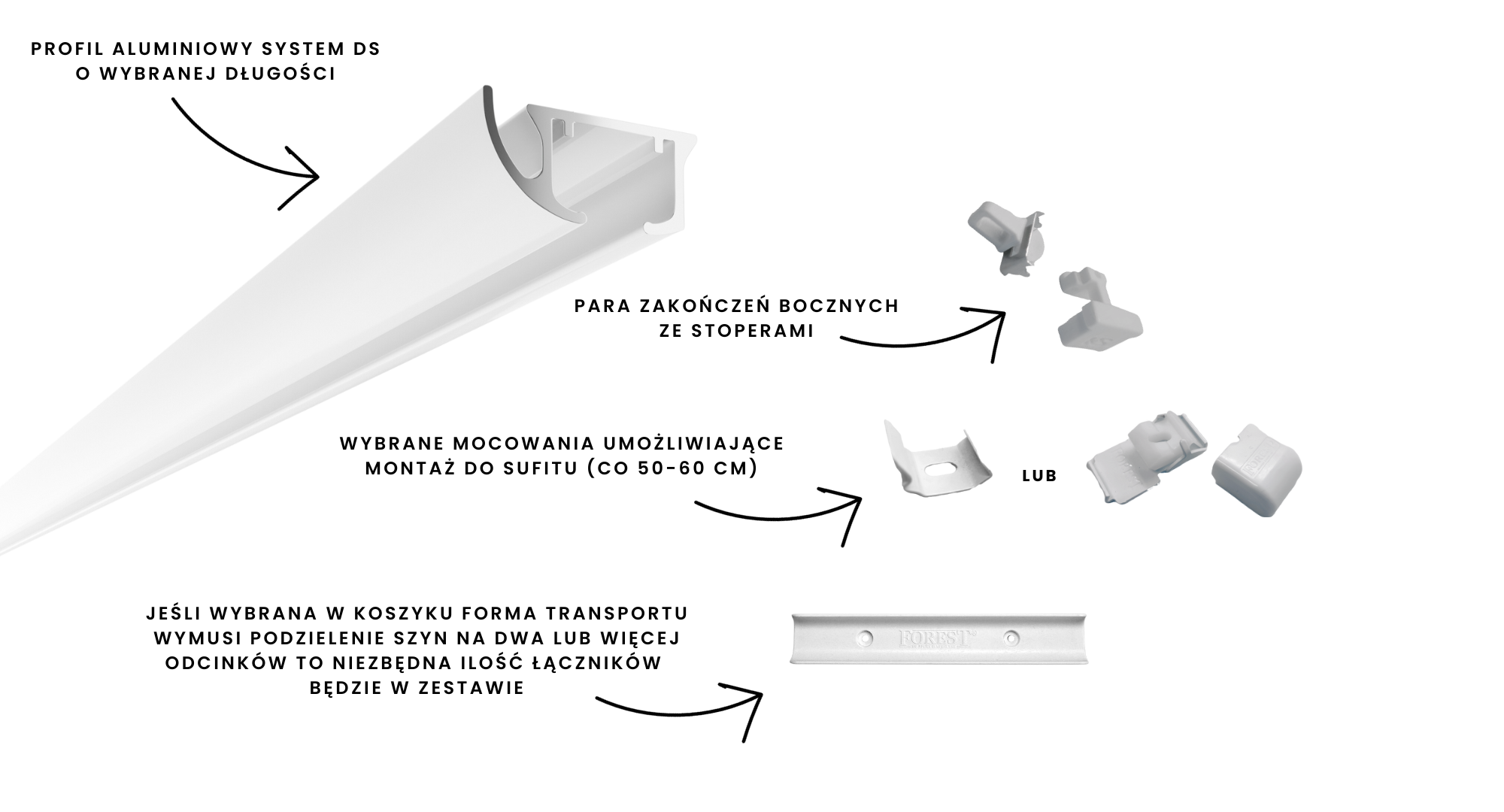 PROFIL ALUMINIOWY SYSTEM DS
O WYBRANEJ DŁUGOŚCI

PARA ZAKOŃCZEŃ BOCZNYCH
ZE STOPERAMI

WYBRANE MOCOWANIA UMOŻLIWIAJĄCE
MONTAŻ DO SUFITU (CO 50-60 CM)

LUB

JEŚLI WYBRANA W KOSZYKU FORMA TRANSPORTU WYMUSI PODZIELENIE SZYN NA DWA LUB WIĘCEJ ODCINKÓW TO NIEZBĘDNA ILOŚĆ ŁĄCZNIKÓW BĘDZIE W ZESTAWIE

FOREST